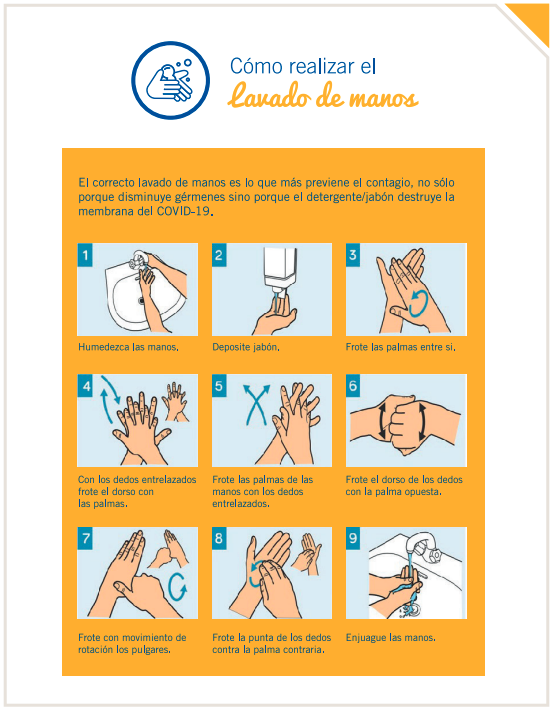 Cómo realizar el
Lavado de manos

El correcto lavado de manos es lo que más previene el contagio, no sólo porque disminuye gérmenes sino porque el detergente/jabón destruye la membrana del COVID-19.

1
Humedezca las manos.

2
Deposite jabón.

3
Frote las palmas entre si.

4
Con los dedos entrelazados frote el dorso con las palmas.

5
Frote las palmas de las manos con los dedos entrelazados.

6
Frote el dorso de los dedos con la palma opuesta.

7
Frote con movimiento de rotación los pulgares.

8
Frote la punta de los dedos contra la palma contraria.

9
Enjuague las manos.